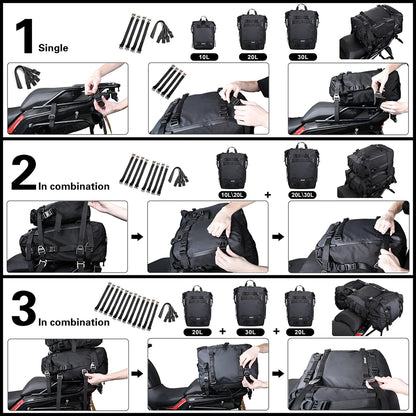 1 Single

10L

20L

30L

2 In combination

10L\20L

+

20L\30L

3 In combination

20L

+

30L

+

20L