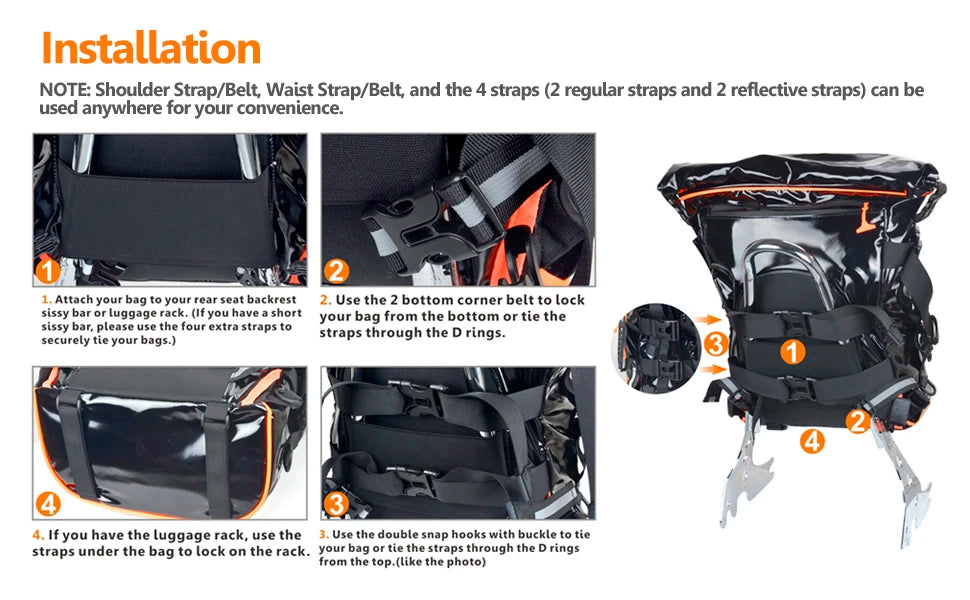 Installation

NOTE: Shoulder Strap/Belt, Waist Strap/Belt, and the 4 straps (2 regular straps and 2 reflective straps) can be used anywhere for your convenience.

1

1. Attach your bag to your rear seat backrest sissy bar or luggage rack. (If you have a short sissy bar, please use the four extra straps to securely tie your bags.)

2

2. Use the 2 bottom corner belt to lock your bag from the bottom or tie the straps through the D rings.

4

4. If you have the luggage rack, use the straps under the bag to lock on the rack.

3

3. Use the double snap hooks with buckle to tie your bag or tie the straps through the D rings from the top.(like the photo)

3

1

2

4